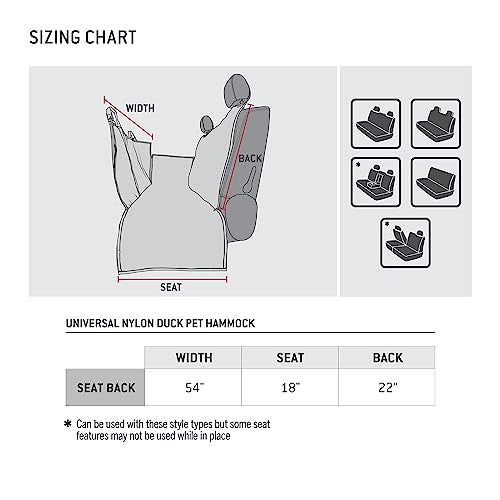 SIZING CHART

WIDTH

BACK

SEAT

*

*

UNIVERSAL NYLON DUCK PET HAMMOCK

| | WIDTH | SEAT | BACK |
|---|---|---|---|
| SEAT BACK | 54" | 18" | 22" |

* Can be used with these style types but some seat features may not be used while in place